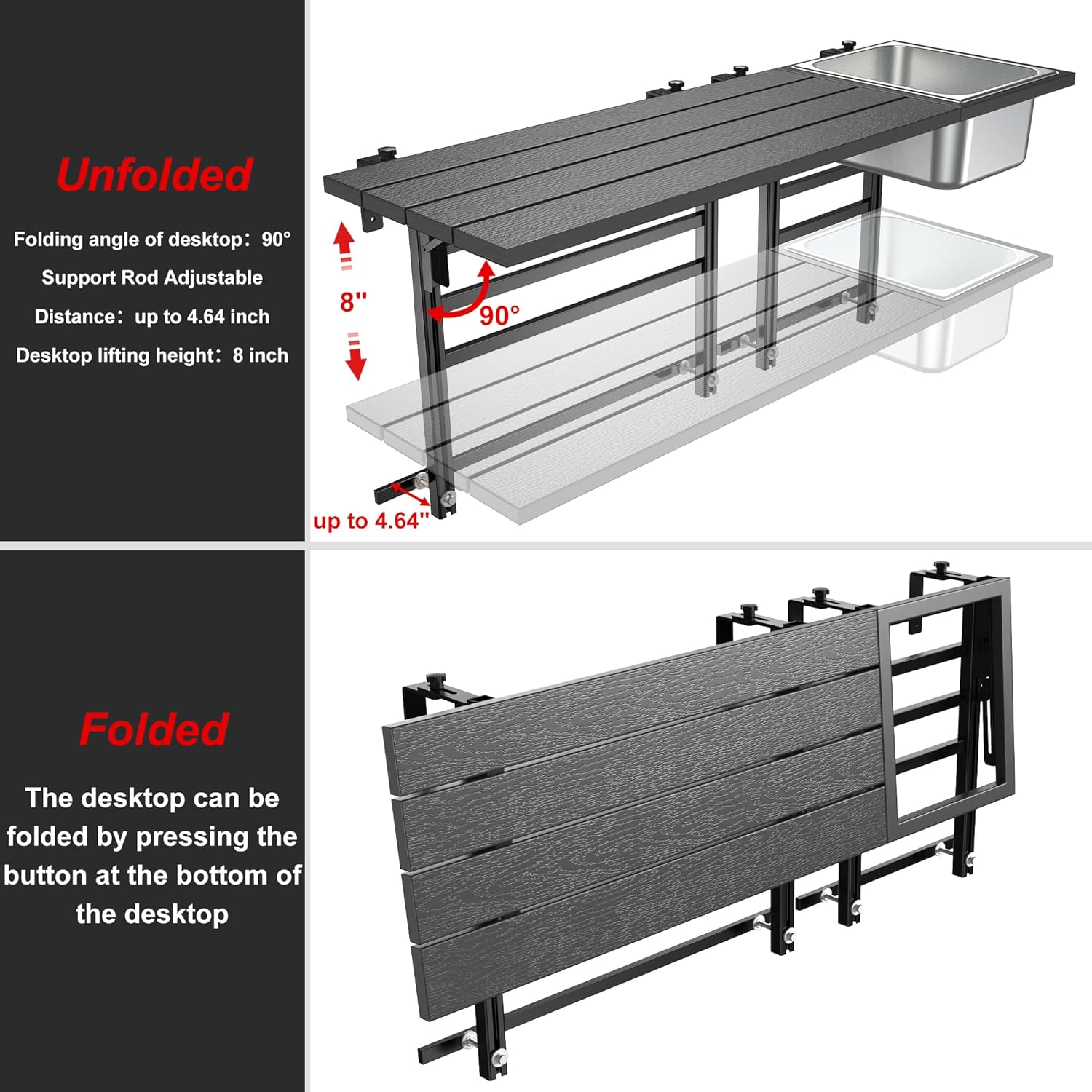 Unfolded

Folding angle of desktop：90°

Support Rod Adjustable

Distance：up to 4.64 inch

Desktop lifting height：8 inch

8"

90°

up to 4.64"

Folded

The desktop can be folded by pressing the button at the bottom of the desktop