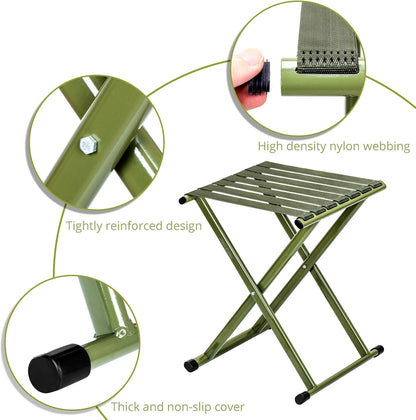 High density nylon webbing

Tightly reinforced design

Thick and non-slip cover